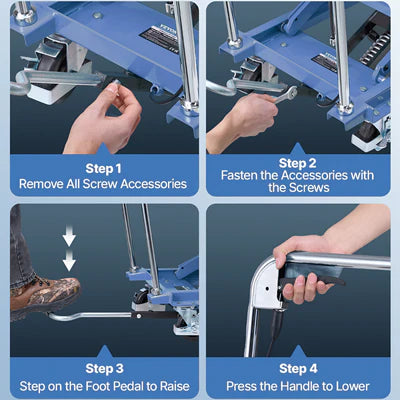 Step 1
Remove All Screw Accessories

Step 2
Fasten the Accessories with the Screws

Step 3
Step on the Foot Pedal to Raise

Step 4
Press the Handle to Lower